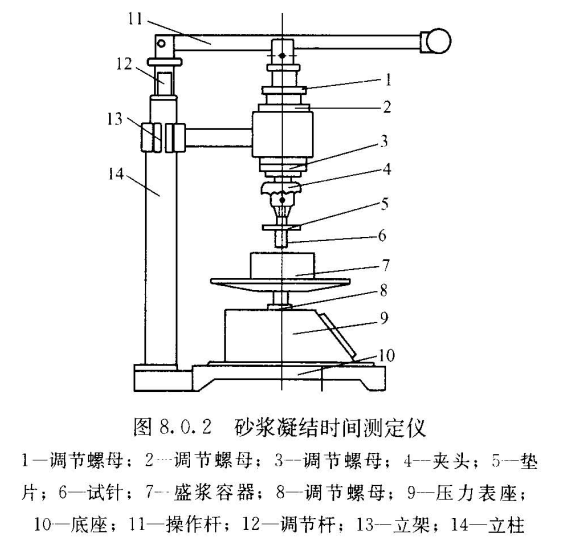 11

12

13

14

1

2

3

4

5

6

7

8

9

10

图 8.0.2　砂浆凝结时间测定仪

1—调节螺母；2—调节螺母；3—调节螺母；4—夹头；5—垫片；6—试针；7—盛浆容器；8—调节螺母；9—压力表座；10—底座；11—操作杆；12—调节杆；13—立架；14—立柱