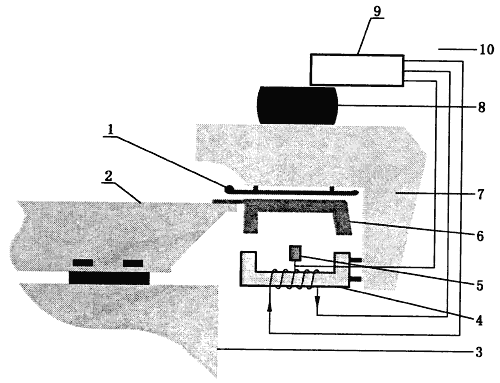 9
10
8
1
2
7
6
5
4
3