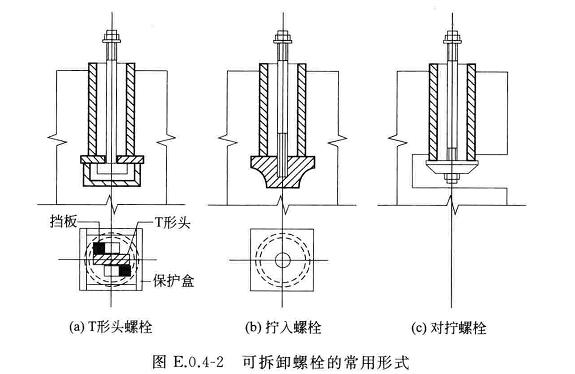 挡板

T形头

保护盒

(a) T形头螺栓

(b) 拧入螺栓

(c) 对拧螺栓

图 E.0.4-2 可拆卸螺栓的常用形式